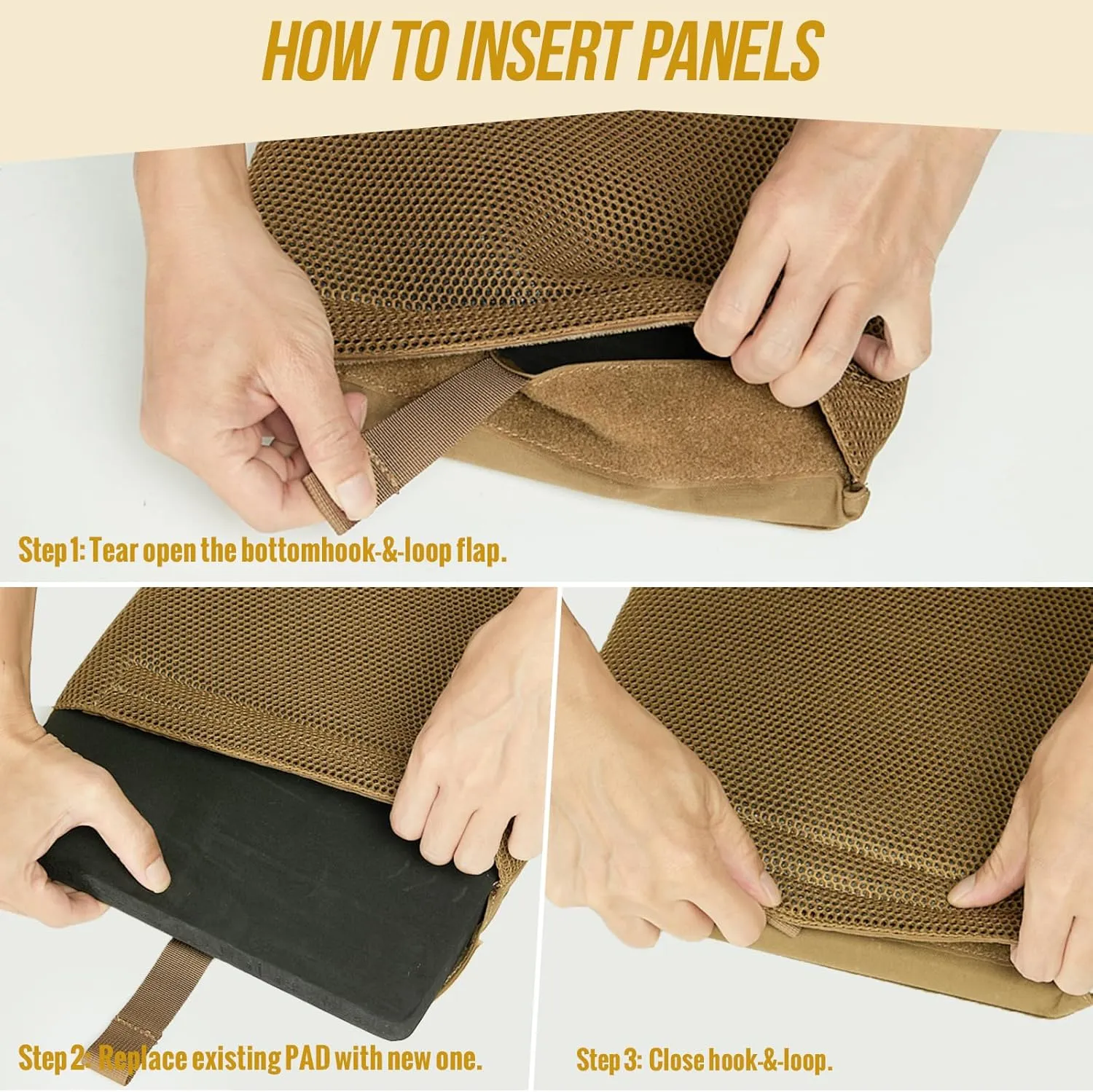 HOW TO INSERT PANELS

Step 1: Tear open the bottomhook-&-loop flap.

Step 2: Replace existing PAD with new one.

Step 3: Close hook-&-loop.