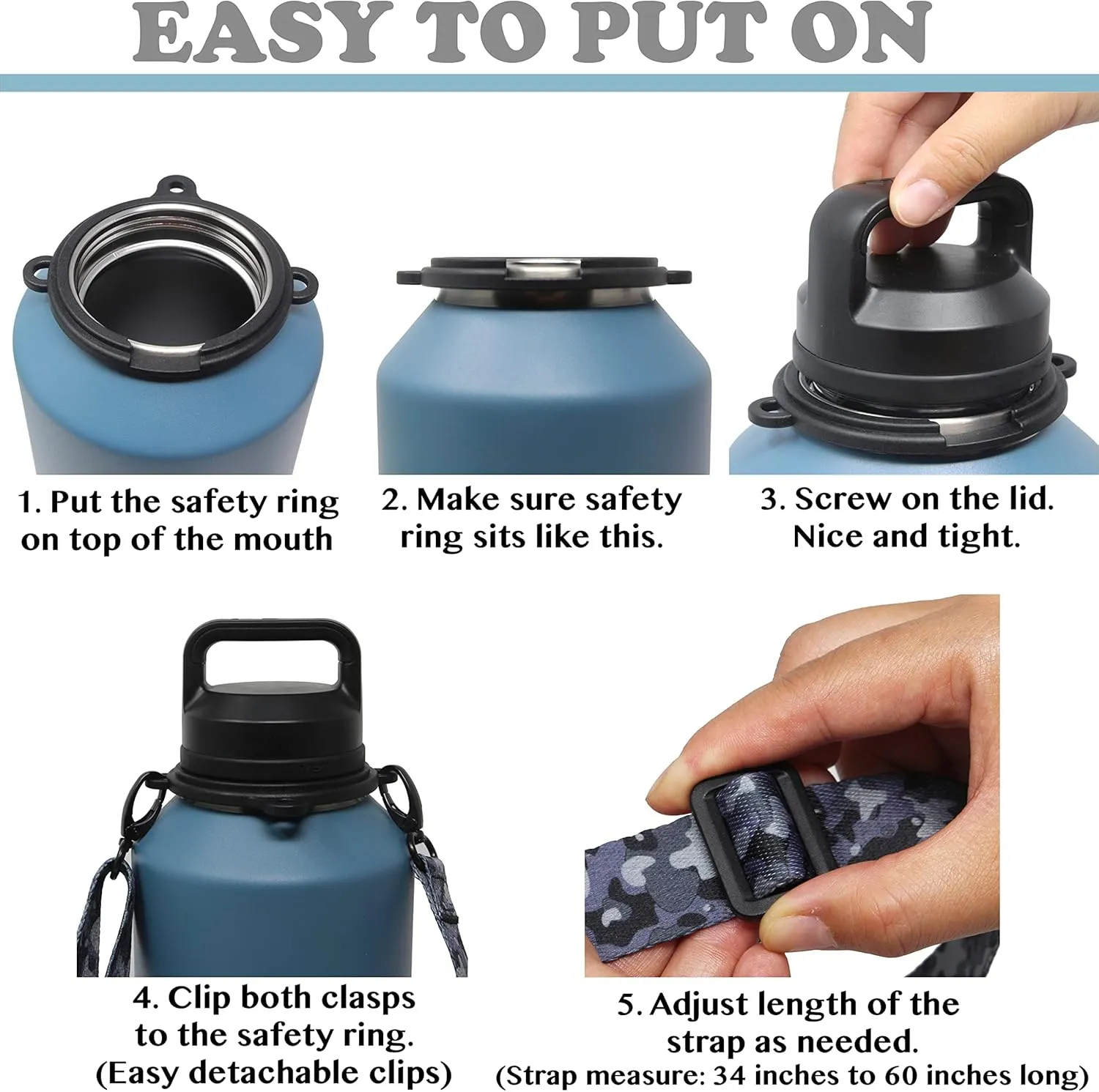 EASY TO PUT ON

1. Put the safety ring on top of the mouth

2. Make sure safety ring sits like this.

3. Screw on the lid. Nice and tight.

4. Clip both clasps to the safety ring. (Easy detachable clips)

5. Adjust length of the strap as needed. (Strap measure: 34 inches to 60 inches long)