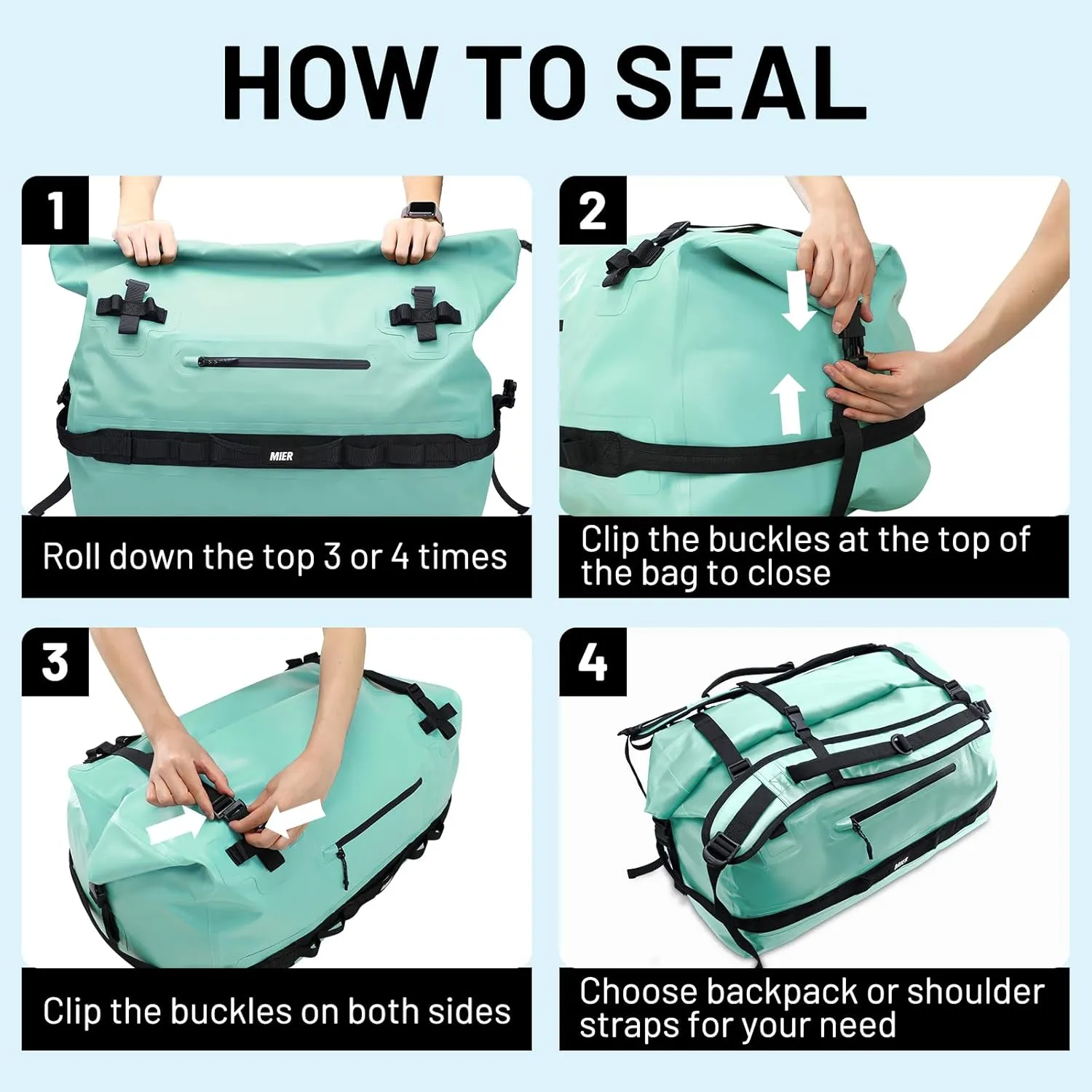 HOW TO SEAL

1

MIER

Roll down the top 3 or 4 times

2

Clip the buckles at the top of the bag to close

3

Clip the buckles on both sides

4

MIER

Choose backpack or shoulder straps for your need