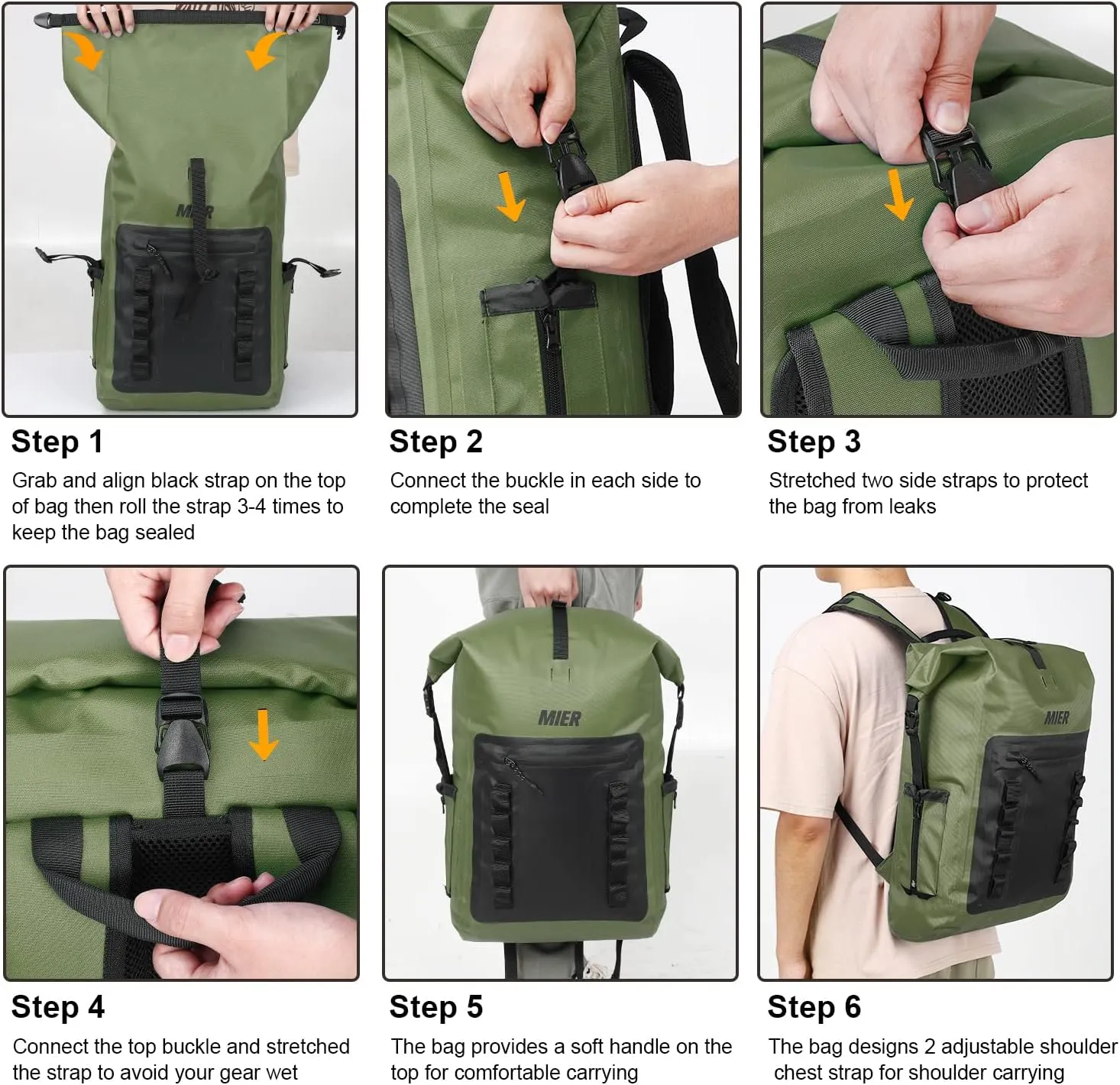 MIER

Step 1
Grab and align black strap on the top of bag then roll the strap 3-4 times to keep the bag sealed

Step 2
Connect the buckle in each side to complete the seal

Step 3
Stretched two side straps to protect the bag from leaks

Step 4
Connect the top buckle and stretched the strap to avoid your gear wet

MIER

Step 5
The bag provides a soft handle on the top for comfortable carrying

MIER

Step 6
The bag designs 2 adjustable shoulder chest strap for shoulder carrying