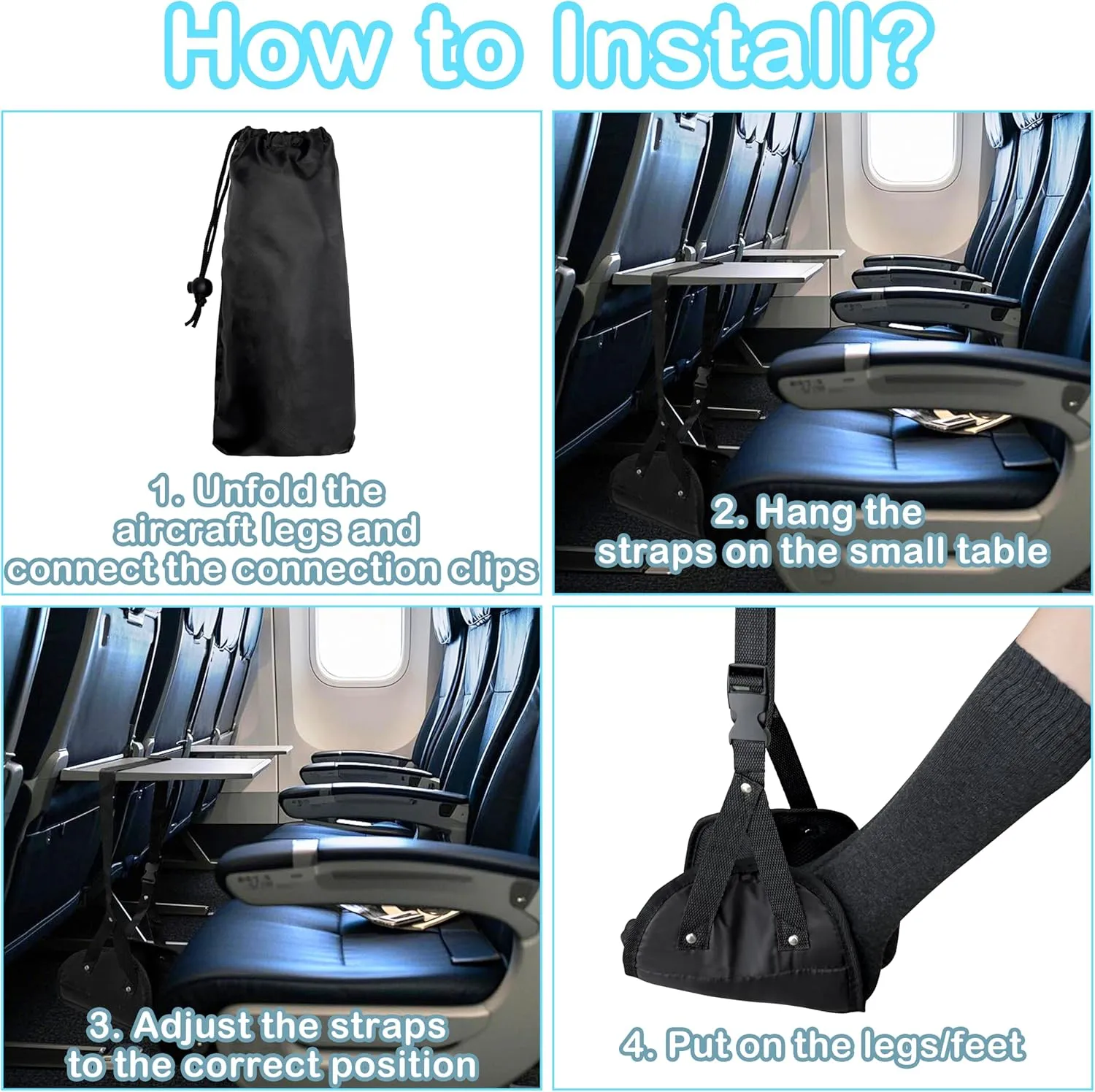 How to Install?

1. Unfold the aircraft legs and connect the connection clips

2. Hang the straps on the small table

3. Adjust the straps to the correct position

4. Put on the legs/feet